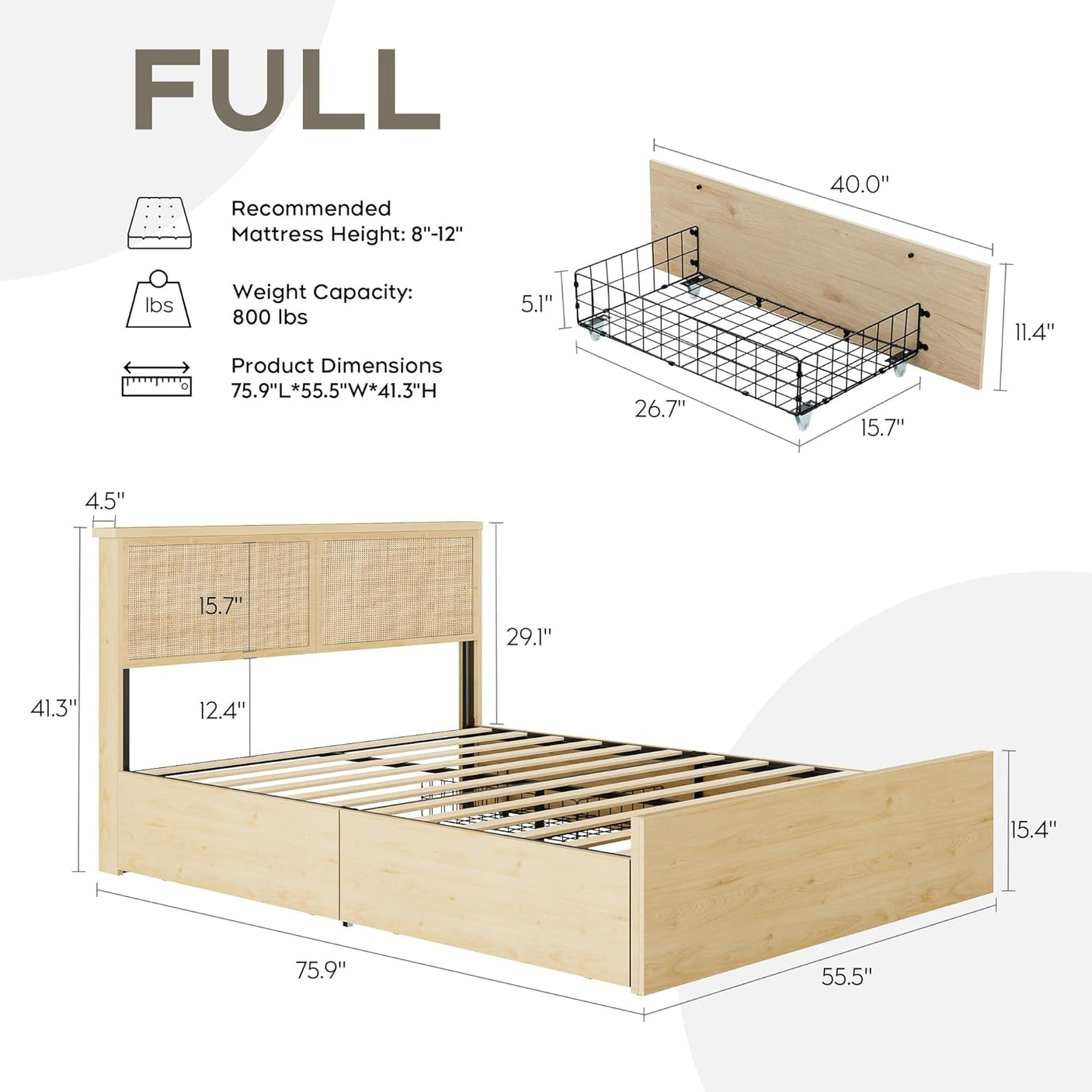 FULL

Recommended
Mattress Height: 8"-12"

lbs

Weight Capacity:
800 lbs

Product Dimensions
75.9"L*55.5"W*41.3"H

40.0"
5.1"
11.4"
26.7"
15.7"

4.5"
15.7"
29.1"
41.3"
12.4"
15.4"
75.9"
55.5"