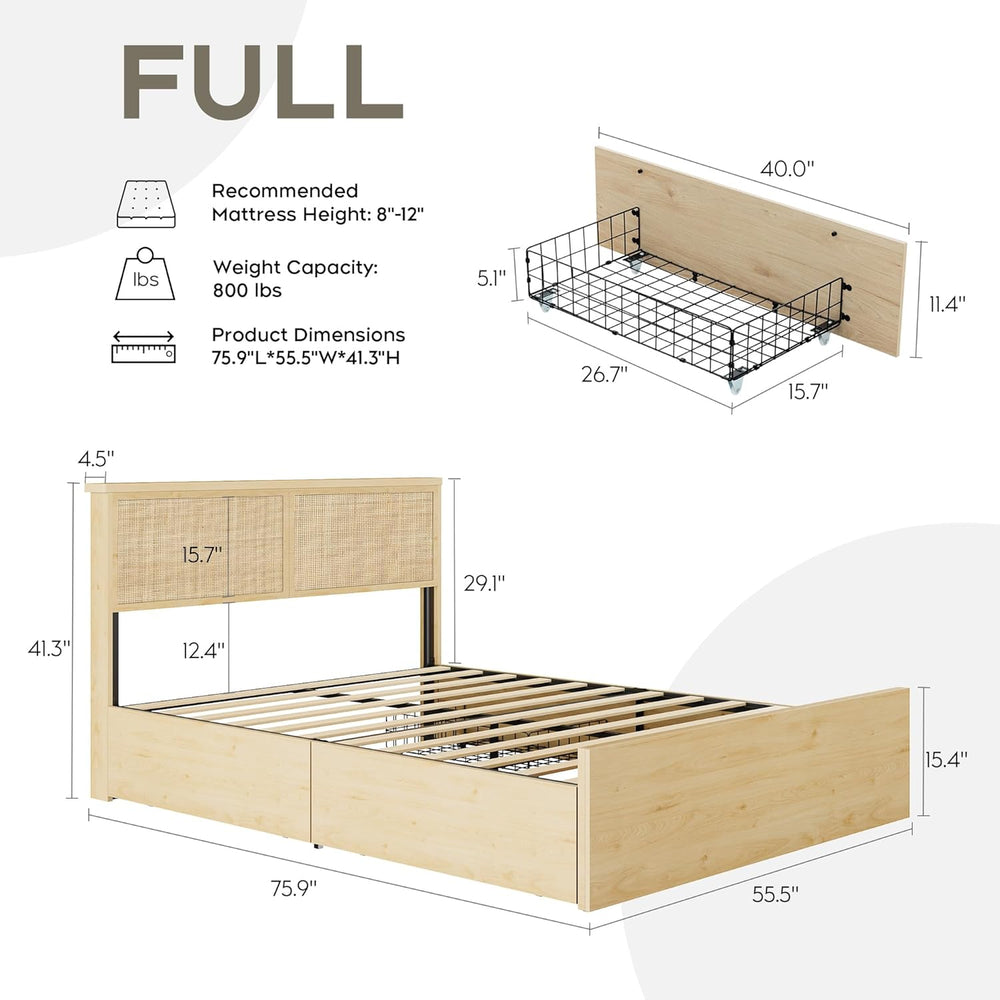 FULL

Recommended Mattress Height: 8"-12"

lbs

Weight Capacity: 800 lbs

Product Dimensions 75.9"L*55.5"W*41.3"H

40.0"
5.1"
11.4"
26.7"
15.7"

4.5"
15.7"
29.1"
41.3"
12.4"
15.4"
75.9"
55.5"