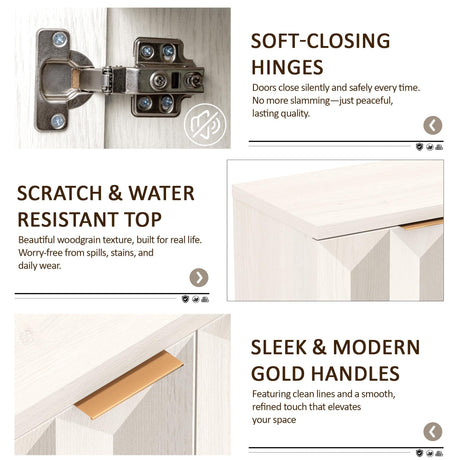 SOFT-CLOSING HINGES

Doors close silently and safely every time. No more slamming—just peaceful, lasting quality.

SCRATCH & WATER RESISTANT TOP

Beautiful woodgrain texture, built for real life. Worry-free from spills, stains, and daily wear.

SLEEK & MODERN GOLD HANDLES

Featuring clean lines and a smooth, refined touch that elevates your space