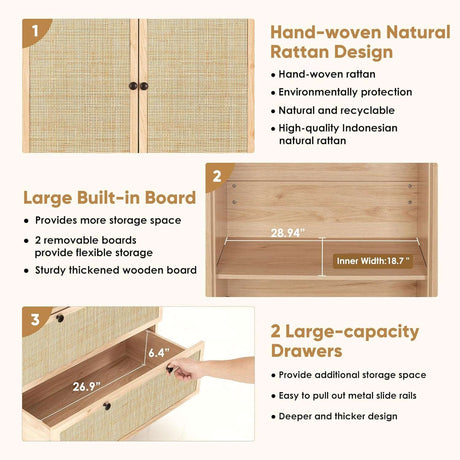 1

Hand-woven Natural Rattan Design

• Hand-woven rattan
• Environmentally protection
• Natural and recyclable
• High-quality Indonesian natural rattan

2

Large Built-in Board

• Provides more storage space
• 2 removable boards provide flexible storage
• Sturdy thickened wooden board

28.94"

Inner Width:18.7 "

3

6.4"

26.9"

2 Large-capacity Drawers

• Provide additional storage space
• Easy to pull out metal slide rails
• Deeper and thicker design