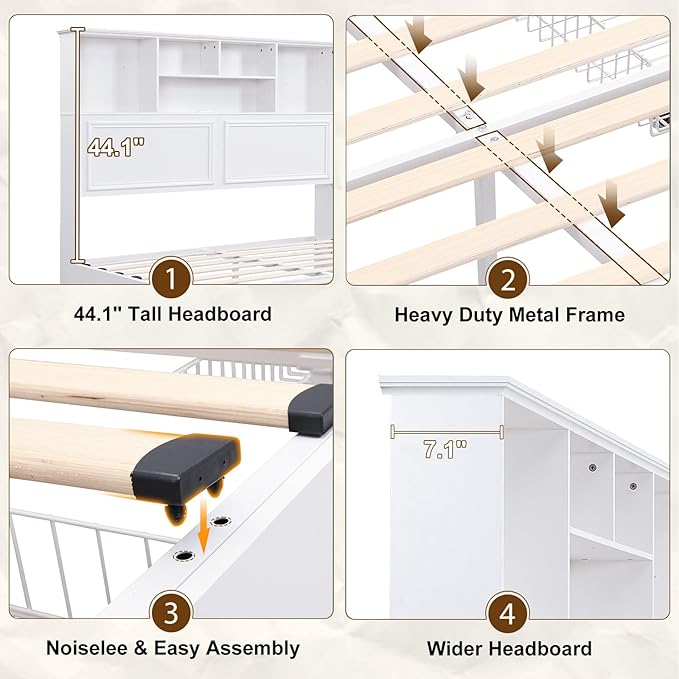 44.1"

1

44.1" Tall Headboard

2

Heavy Duty Metal Frame

3

Noiselee & Easy Assembly

7.1"

4

Wider Headboard