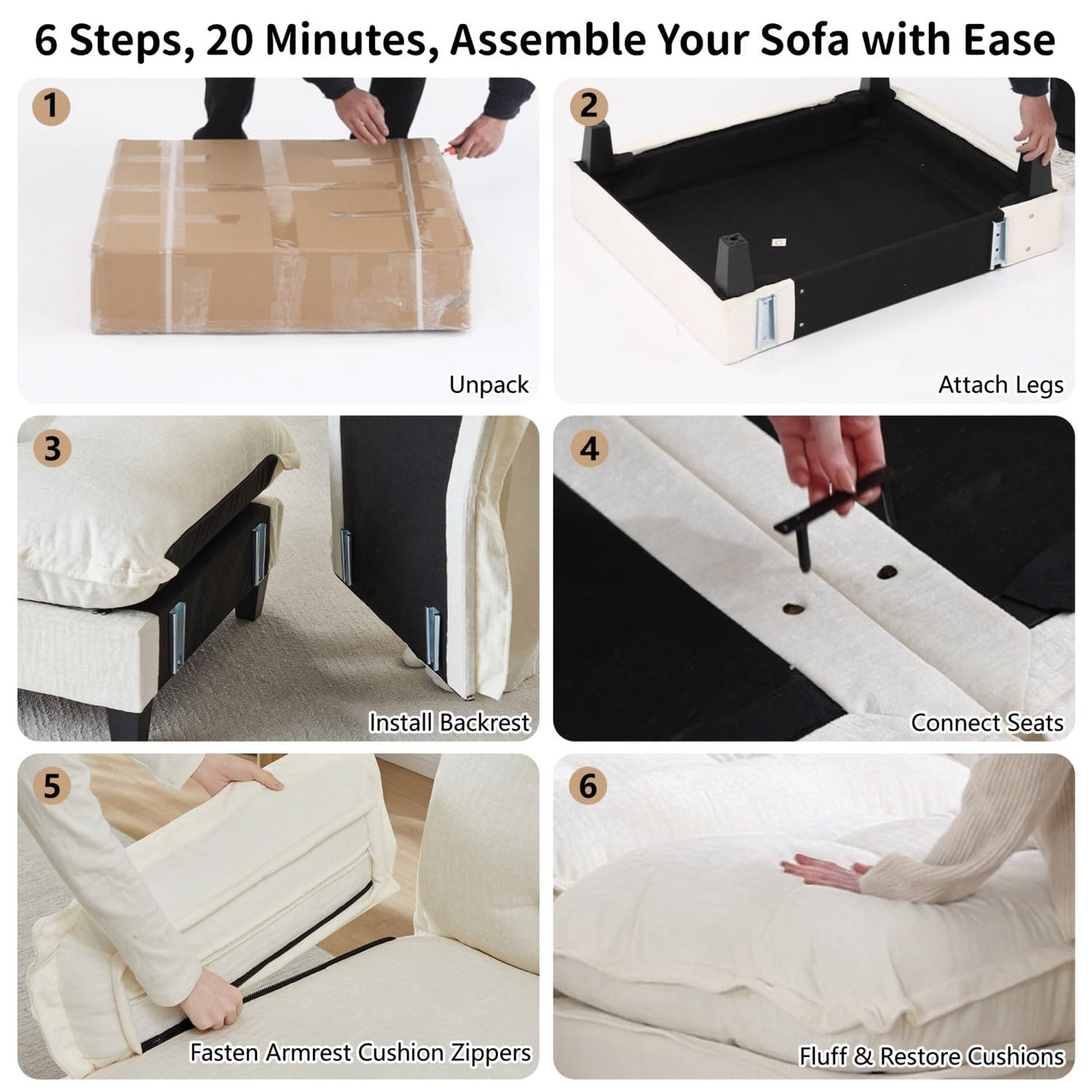 6 Steps, 20 Minutes, Assemble Your Sofa with Ease

1
Unpack

2
Attach Legs

3
Install Backrest

4
Connect Seats

5
Fasten Armrest Cushion Zippers

6
Fluff & Restore Cushions