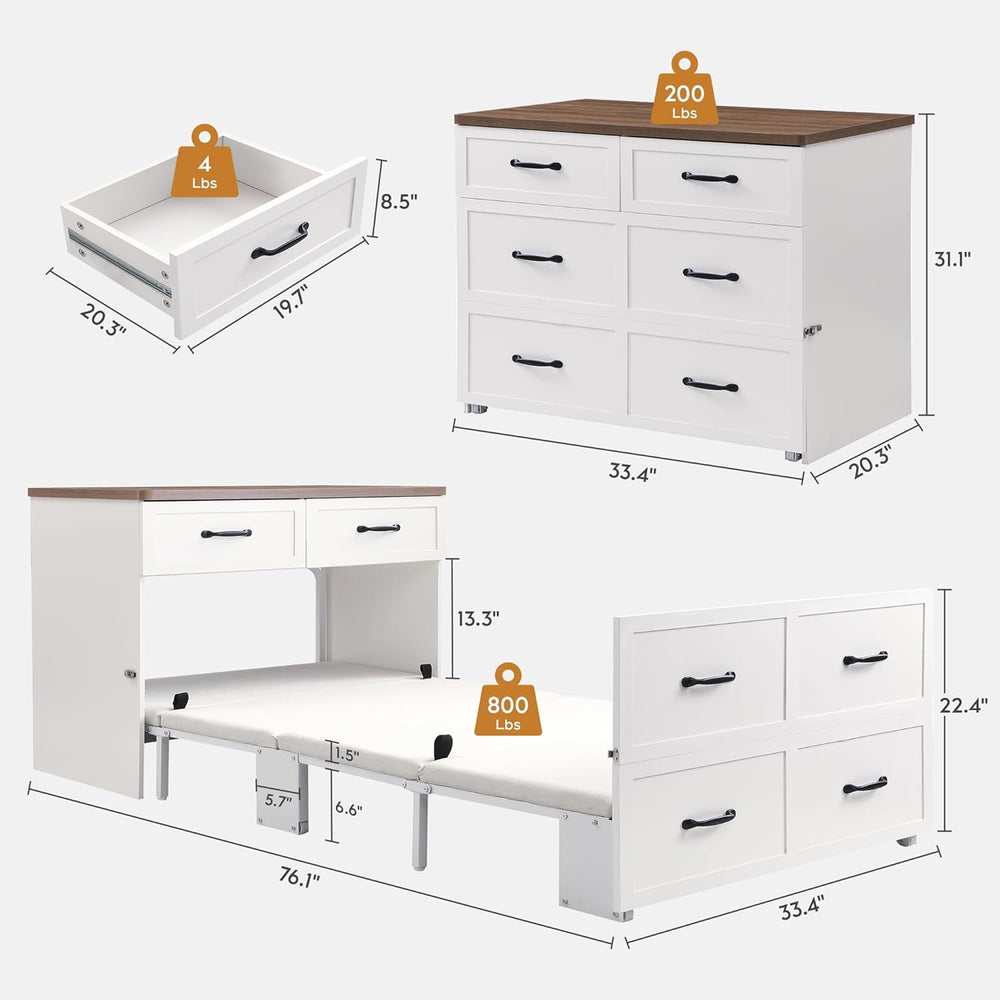 4 Lbs

8.5"

20.3"

19.7"

200 Lbs

31.1"

33.4"

20.3"

13.3"

800 Lbs

22.4"

1.5"

5.7"

6.6"

76.1"

33.4"