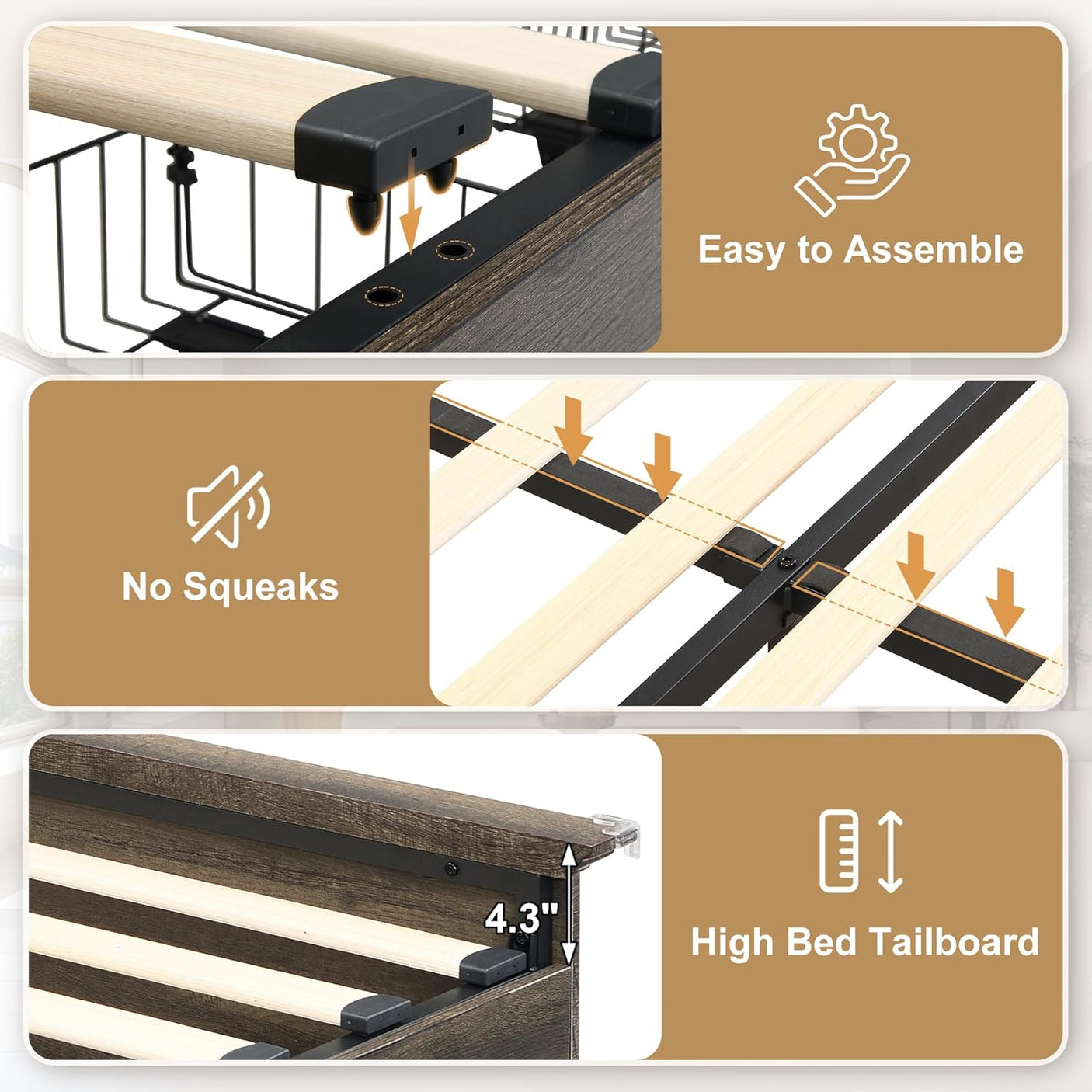 Easy to Assemble

No Squeaks

4.3"

High Bed Tailboard