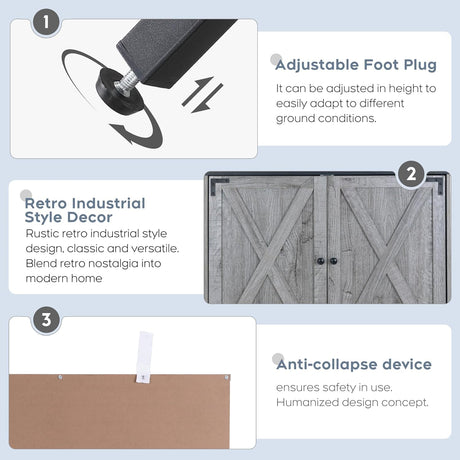 1

Adjustable Foot Plug

It can be adjusted in height to easily adapt to different ground conditions.

2

Retro Industrial Style Decor

Rustic retro industrial style design, classic and versatile. Blend retro nostalgia into modern home

3

Anti-collapse device

ensures safety in use. Humanized design concept.