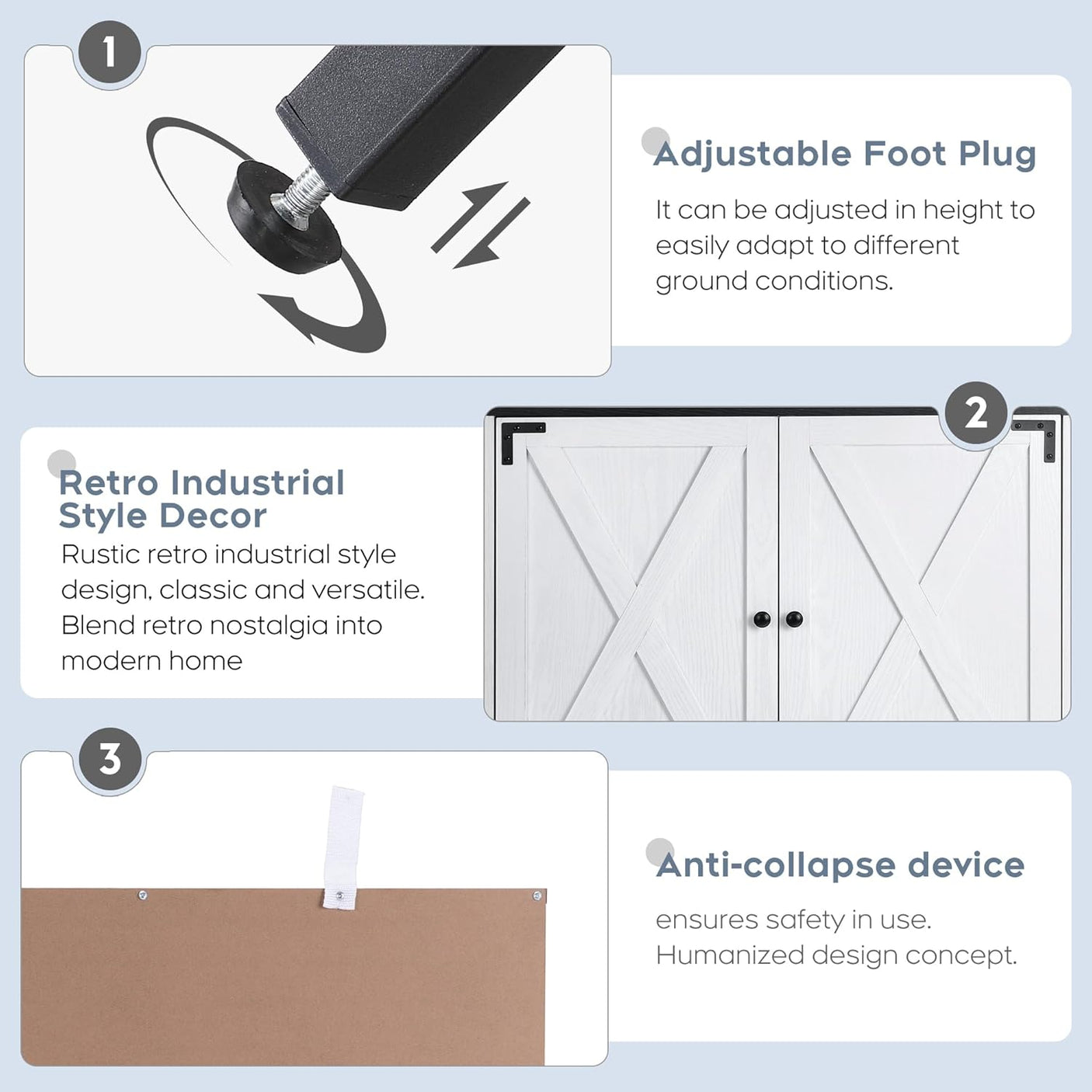 1

Adjustable Foot Plug

It can be adjusted in height to easily adapt to different ground conditions.

2

Retro Industrial Style Decor

Rustic retro industrial style design, classic and versatile. Blend retro nostalgia into modern home

3

Anti-collapse device

ensures safety in use. Humanized design concept.