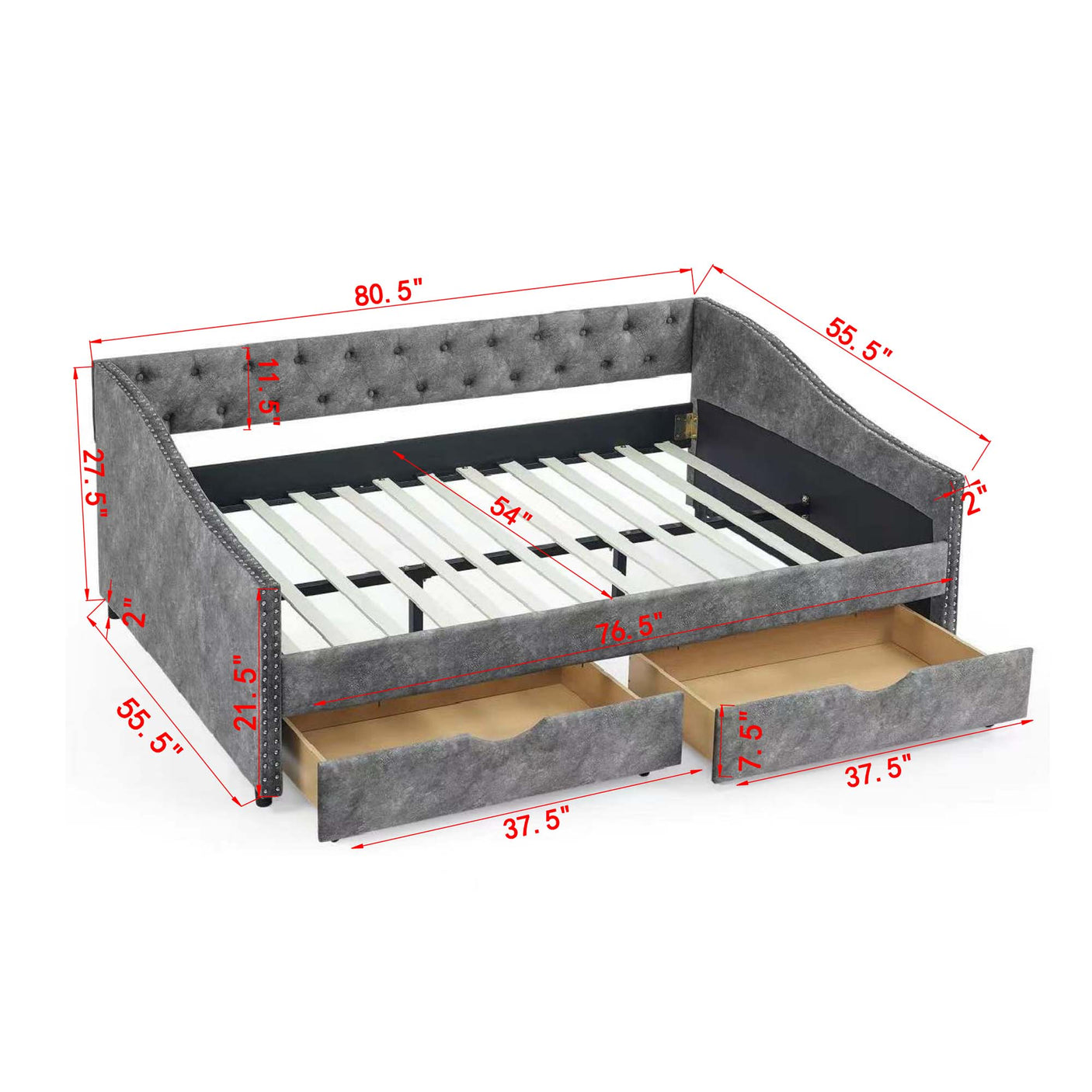 80.5"

55.5"

11.5"

27.5"

2"

54"

2"

76.5"

21.5"

55.5"

7.5"

37.5"

37.5"